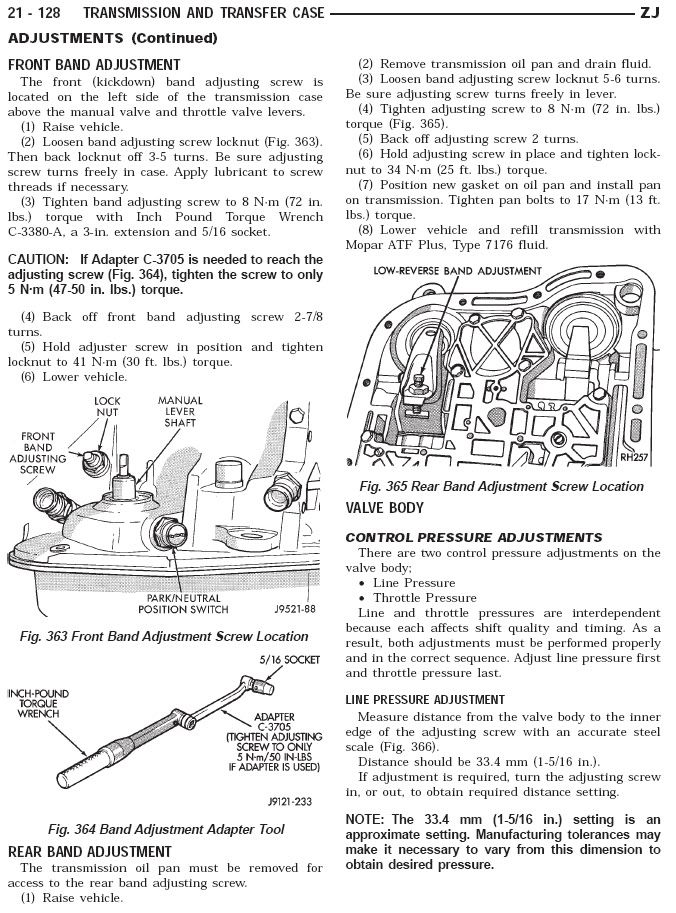 21 - 128 TRANSMISSION AND TRANSFER CASE ZJ

ADJUSTMENTS (Continued)

FRONT BAND ADJUSTMENT

The front (kickdown) band adjusting screw is located on the left side of the transmission case above the manual valve and throttle valve levers.

(1) Raise vehicle.

(2) Loosen band adjusting screw locknut (Fig. 363). Then back locknut off 3-5 turns. Be sure adjusting screw turns freely in case. Apply lubricant to screw threads if necessary.

(3) Tighten band adjusting screw to 8 N·m (72 in. lbs.) torque with Inch Pound Torque Wrench C-3380-A, a 3-in. extension and 5/16 socket.

CAUTION: If Adapter C-3705 is needed to reach the adjusting screw (Fig. 364), tighten the screw to only 5 N·m (47-50 in. lbs.) torque.

(4) Back off front band adjusting screw 2-7/8 turns.

(5) Hold adjuster screw in position and tighten locknut to 41 N·m (30 ft. lbs.) torque.

(6) Lower vehicle.

LOCK NUT
MANUAL LEVER SHAFT
FRONT BAND ADJUSTING SCREW
PARK/NEUTRAL POSITION SWITCH
J9521-88

Fig. 363 Front Band Adjustment Screw Location

5/16 SOCKET
INCH-POUND TORQUE WRENCH
ADAPTER C-3705 (TIGHTEN ADJUSTING SCREW TO ONLY 5 N·m/50 IN-LBS IF ADAPTER IS USED)
J9121-233

Fig. 364 Band Adjustment Adapter Tool

REAR BAND ADJUSTMENT

The transmission oil pan must be removed for access to the rear band adjusting screw.

(1) Raise vehicle.

(2) Remove transmission oil pan and drain fluid.

(3) Loosen band adjusting screw locknut 5-6 turns. Be sure adjusting screw turns freely in lever.

(4) Tighten adjusting screw to 8 N·m (72 in. lbs.) torque (Fig. 365).

(5) Back off adjusting screw 2 turns.

(6) Hold adjusting screw in place and tighten locknut to 34 N·m (25 ft. lbs.) torque.

(7) Position new gasket on oil pan and install pan on transmission. Tighten pan bolts to 17 N·m (13 ft. lbs.) torque.

(8) Lower vehicle and refill transmission with Mopar ATF Plus, Type 7176 fluid.

LOW-REVERSE BAND ADJUSTMENT
RH257

Fig. 365 Rear Band Adjustment Screw Location

VALVE BODY

CONTROL PRESSURE ADJUSTMENTS

There are two control pressure adjustments on the valve body;
• Line Pressure
• Throttle Pressure

Line and throttle pressures are interdependent because each affects shift quality and timing. As a result, both adjustments must be performed properly and in the correct sequence. Adjust line pressure first and throttle pressure last.

LINE PRESSURE ADJUSTMENT

Measure distance from the valve body to the inner edge of the adjusting screw with an accurate steel scale (Fig. 366).

Distance should be 33.4 mm (1-5/16 in.).

If adjustment is required, turn the adjusting screw in, or out, to obtain required distance setting.

NOTE: The 33.4 mm (1-5/16 in.) setting is an approximate setting. Manufacturing tolerances may make it necessary to vary from this dimension to obtain desired pressure.